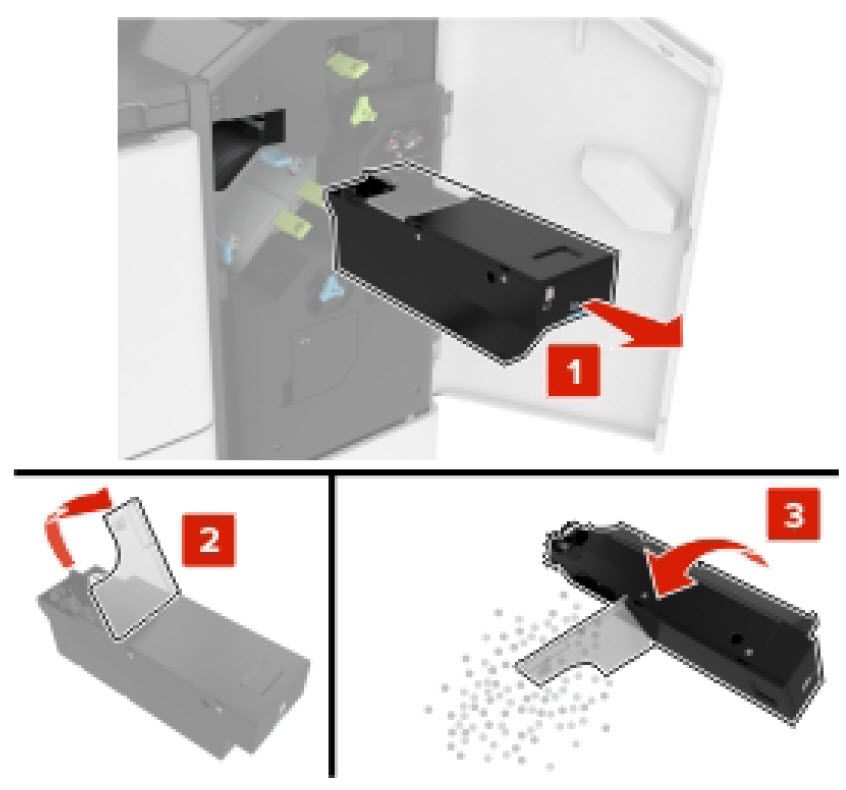 1

2

3